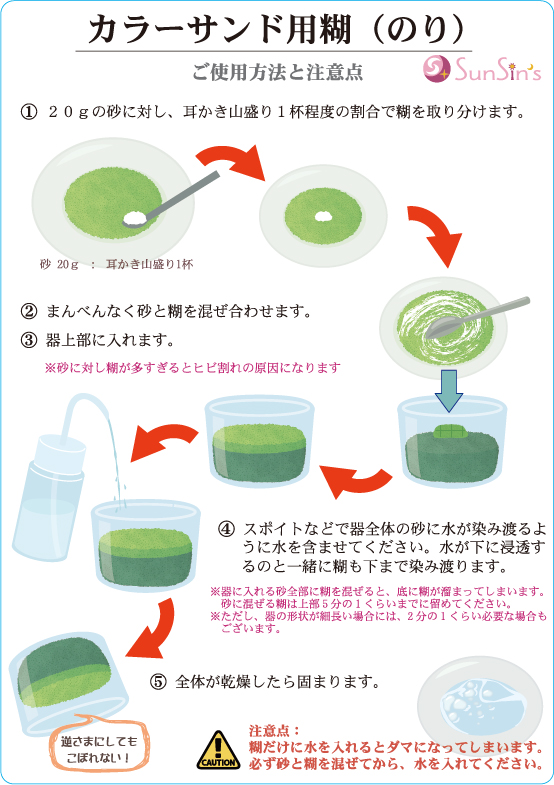 カラーサンド用糊（のり）

ご使用方法と注意点

SunSin's

① ２０ｇの砂に対し、耳かき山盛り１杯程度の割合で糊を取り分けます。

砂 20ｇ ： 耳かき山盛り1杯

② まんべんなく砂と糊を混ぜ合わせます。

③ 器上部に入れます。

※砂に対し糊が多すぎるとヒビ割れの原因になります

④ スポイトなどで器全体の砂に水が染み渡るように水を含ませてください。水が下に浸透するのと一緒に糊も下まで染み渡ります。

※器に入れる砂全部に糊を混ぜると、底に糊が溜まってしまいます。砂に混ぜる糊は上部５分の１くらいまでに留めてください。
※ただし、器の形状が細長い場合には、２分の１くらい必要な場合もございます。

⑤ 全体が乾燥したら固まります。

逆さまにしてもこぼれない！

CAUTION

注意点：
糊だけに水を入れるとダマになってしまいます。
必ず砂と糊を混ぜてから、水を入れてください。